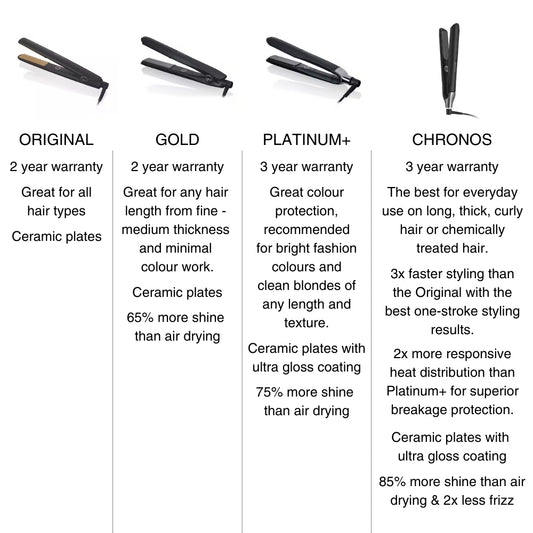 ORIGINAL

2 year warranty

Great for all hair types

Ceramic plates

GOLD

2 year warranty

Great for any hair length from fine - medium thickness and minimal colour work.

Ceramic plates

65% more shine than air drying

PLATINUM+

3 year warranty

Great colour protection, recommended for bright fashion colours and clean blondes of any length and texture.

Ceramic plates with ultra gloss coating

75% more shine than air drying

CHRONOS

3 year warranty

The best for everyday use on long, thick, curly hair or chemically treated hair.

3x faster styling than the Original with the best one-stroke styling results.

2x more responsive heat distribution than Platinum+ for superior breakage protection.

Ceramic plates with ultra gloss coating

85% more shine than air drying & 2x less frizz